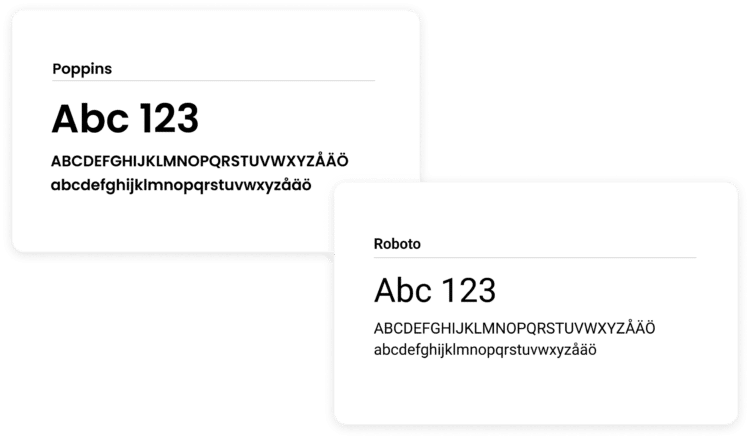 Poppins

Abc 123

ABCDEFGHIJKLMNOPQRSTUVWXYZÅÄÖ
abcdefghijklmnopqrstuvwxyzåäö

Roboto

Abc 123

ABCDEFGHIJKLMNOPQRSTUVWXYZÅÄÖ
abcdefghijklmnopqrstuvwxyzåäö